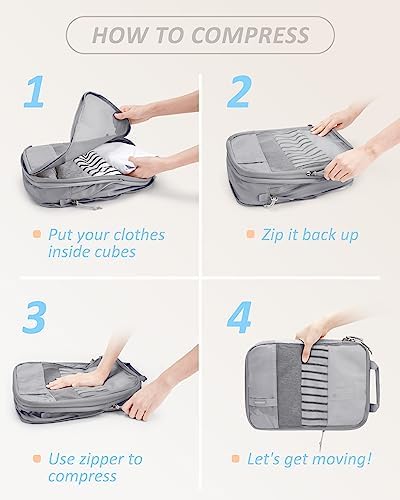 HOW TO COMPRESS

1

Put your clothes inside cubes

2

Zip it back up

3

Use zipper to compress

4

Let's get moving!