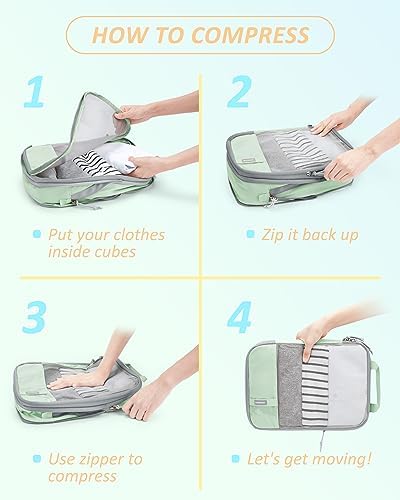 HOW TO COMPRESS

1

Put your clothes inside cubes

2

Zip it back up

3

Use zipper to compress

4

Let's get moving!