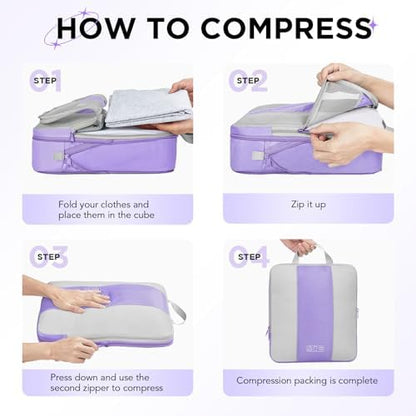 HOW TO COMPRESS

STEP 01

Fold your clothes and place them in the cube

STEP 02

Zip it up

STEP 03

Press down and use the second zipper to compress

STEP 04

Compression packing is complete