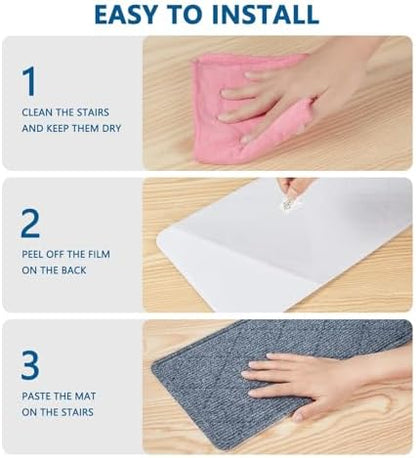 EASY TO INSTALL

1

CLEAN THE STAIRS AND KEEP THEM DRY

2

PEEL OFF THE FILM ON THE BACK

3

PASTE THE MAT ON THE STAIRS