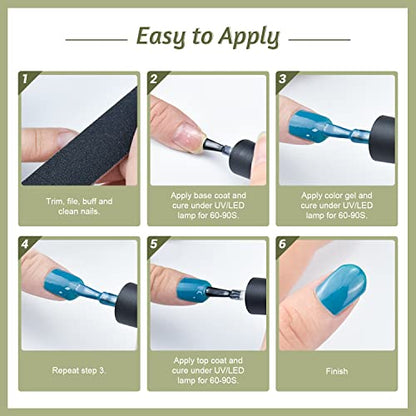 Easy to Apply

1

Trim, file, buff and clean nails.

2

Apply base coat and cure under UV/LED lamp for 60-90S.

3

Apply color gel and cure under UV/LED lamp for 60-90S.

4

Repeat step 3.

5

Apply top coat and cure under UV/LED lamp for 60-90S.

6

Finish