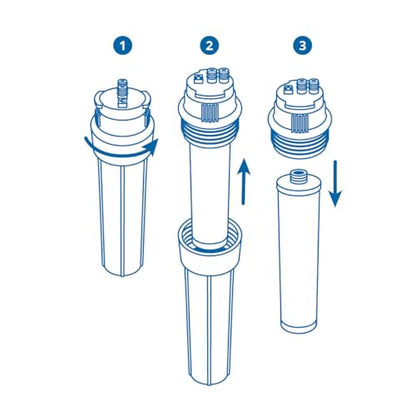 1

2

3