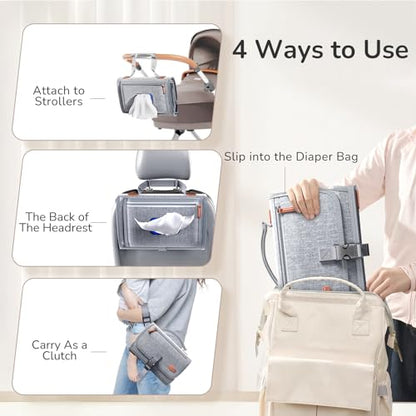 4 Ways to Use

Attach to Strollers

The Back of The Headrest

Carry As a Clutch

Slip into the Diaper Bag