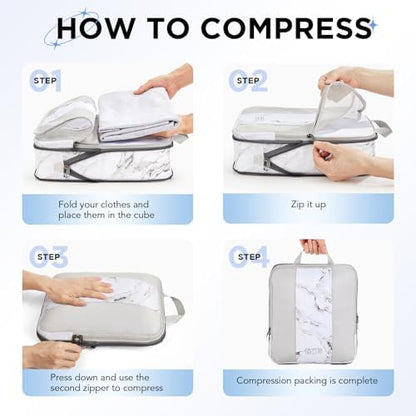 HOW TO COMPRESS

STEP 01

Fold your clothes and place them in the cube

STEP 02

Zip it up

STEP 03

Press down and use the second zipper to compress

STEP 04

Compression packing is complete