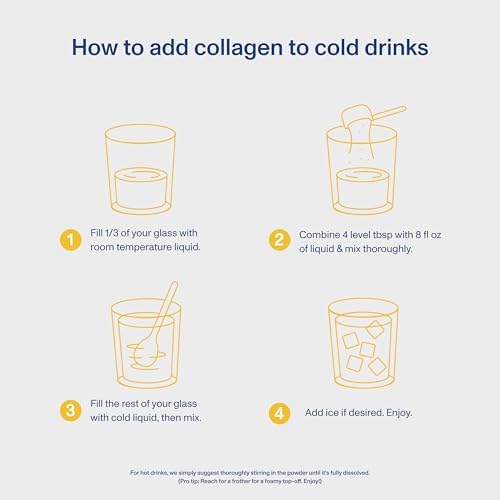 How to add collagen to cold drinks

1 Fill 1/3 of your glass with room temperature liquid.

2 Combine 4 level tbsp with 8 fl oz of liquid & mix thoroughly.

3 Fill the rest of your glass with cold liquid, then mix.

4 Add ice if desired. Enjoy.

For hot drinks, we simply suggest thoroughly stirring in the powder until it's fully dissolved. (Pro tip: Reach for a frother for a foamy top-off. Enjoy!)