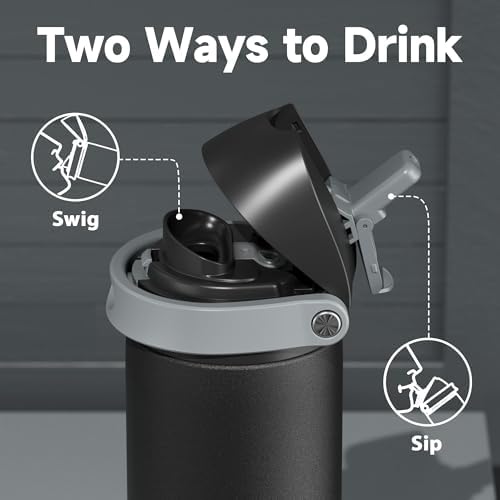 Two Ways to Drink

Swig

Sip