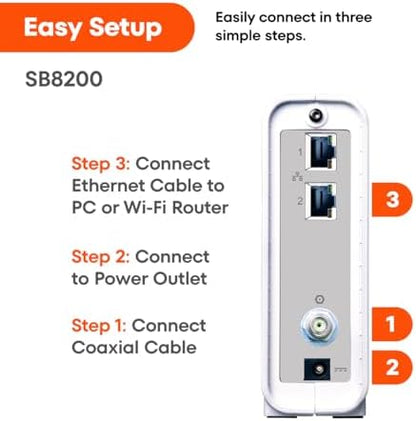 Easy Setup

Easily connect in three simple steps.

SB8200

Step 3: Connect Ethernet Cable to PC or Wi-Fi Router

Step 2: Connect to Power Outlet

Step 1: Connect Coaxial Cable

1

2

3

1

2