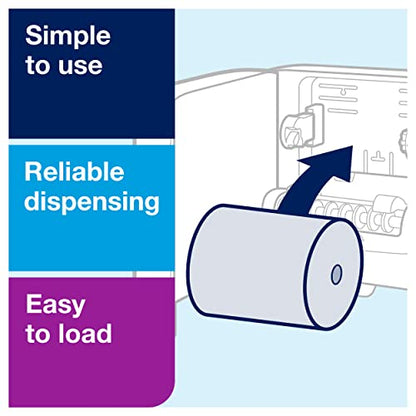 Simple to use

Reliable dispensing

Easy to load