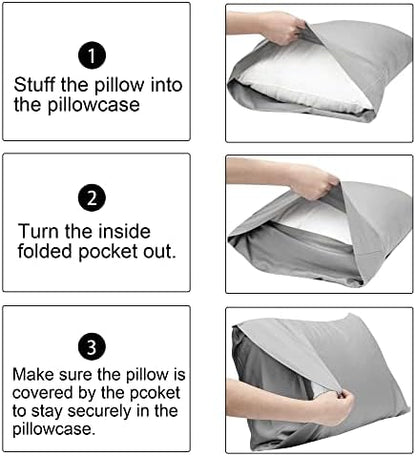 1
Stuff the pillow into the pillowcase

2
Turn the inside folded pocket out.

3
Make sure the pillow is covered by the pcoket to stay securely in the pillowcase.