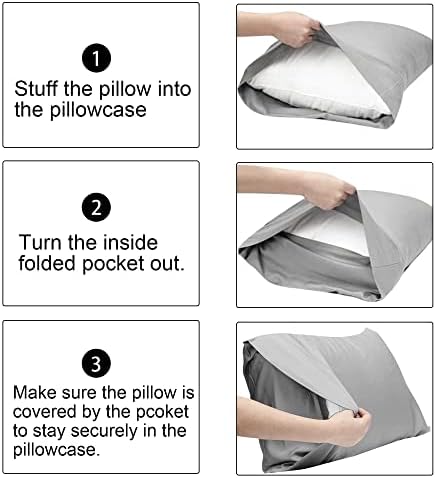 1
Stuff the pillow into the pillowcase

2
Turn the inside folded pocket out.

3
Make sure the pillow is covered by the pcoket to stay securely in the pillowcase.