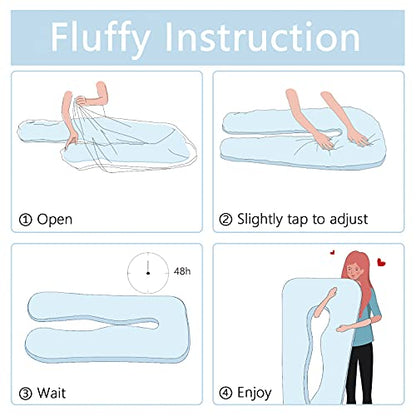 Fluffy Instruction

① Open

② Slightly tap to adjust

48h

③ Wait

④ Enjoy