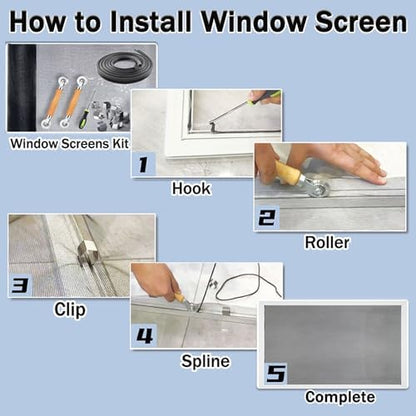 How to Install Window Screen

Window Screens Kit

1

Hook

2

Roller

3

Clip

4

Spline

5

Complete