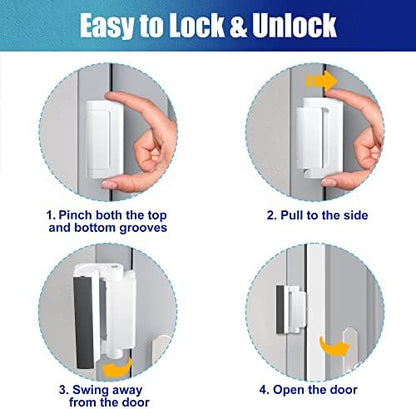 Easy to Lock & Unlock

1. Pinch both the top and bottom grooves

2. Pull to the side

3. Swing away from the door

4. Open the door