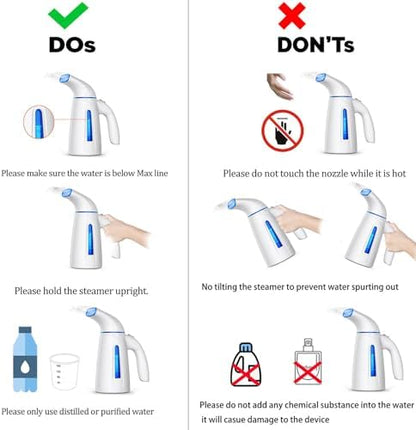 DOs

Please make sure the water is below Max line

Please hold the steamer upright.

Please only use distilled or purified water

DON'Ts

Please do not touch the nozzle while it is hot

No tilting the steamer to prevent water spurting out

Please do not add any chemical substance into the water it will casue damage to the device