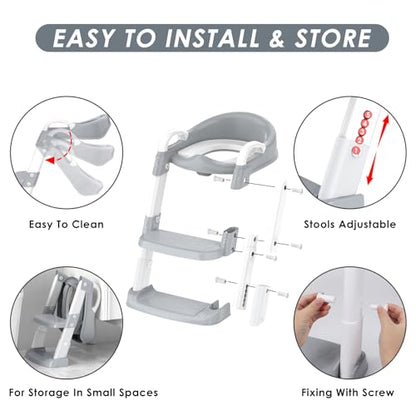 EASY TO INSTALL & STORE

Easy To Clean

5
4
3
2
1

Stools Adjustable

For Storage In Small Spaces

Fixing With Screw