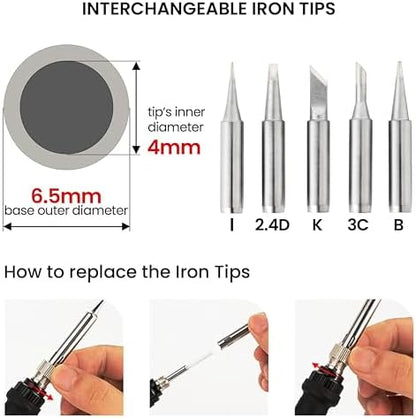 INTERCHANGEABLE IRON TIPS

tip's inner diameter
4mm

6.5mm
base outer diameter

I
2.4D
K
3C
B

How to replace the Iron Tips