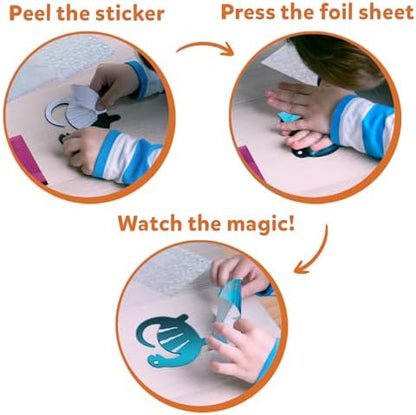 Peel the sticker

Press the foil sheet

Watch the magic!