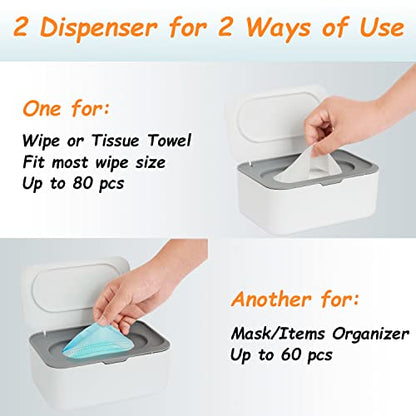 2 Dispenser for 2 Ways of Use

One for:

Wipe or Tissue Towel
Fit most wipe size
Up to 80 pcs

Another for:

Mask/Items Organizer
Up to 60 pcs