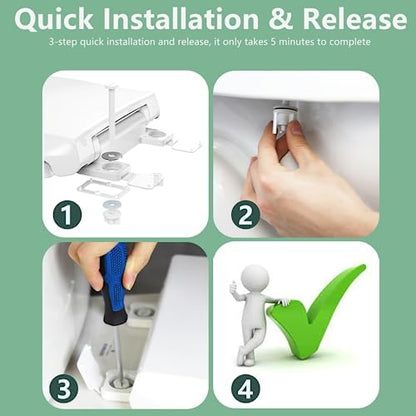 Quick Installation & Release

3-step quick installation and release, it only takes 5 minutes to complete

1

2

3

4