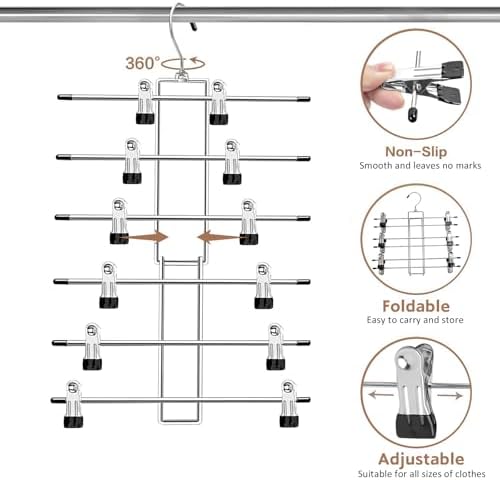 360°

Non-Slip
Smooth and leaves no marks

Foldable
Easy to carry and store

Adjustable
Suitable for all sizes of clothes