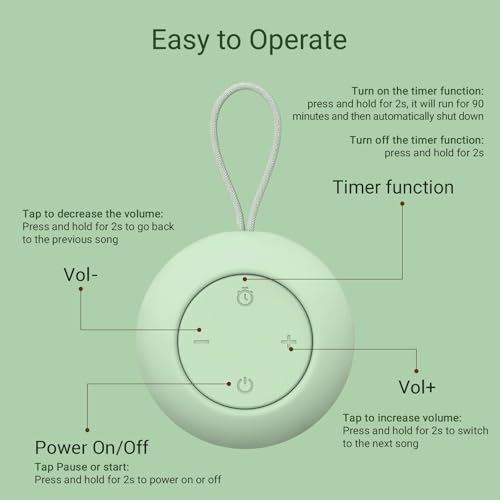 Easy to Operate

Turn on the timer function: press and hold for 2s, it will run for 90 minutes and then automatically shut down

Turn off the timer function: press and hold for 2s

Timer function

Tap to decrease the volume: Press and hold for 2s to go back to the previous song

Vol-

Vol+

Tap to increase volume: Press and hold for 2s to switch to the next song

Power On/Off

Tap Pause or start: Press and hold for 2s to power on or off