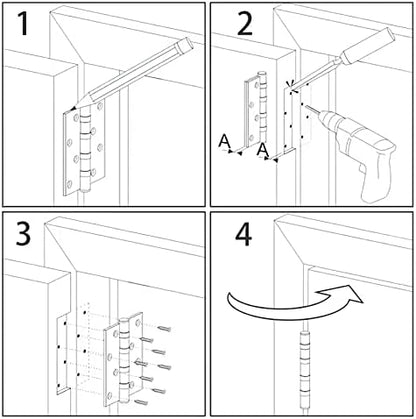 1

2

A

A

3

4