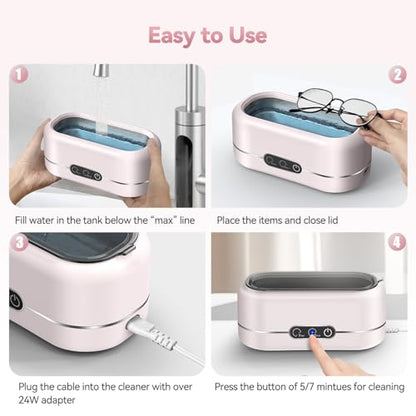 Easy to Use

1

Fill water in the tank below the "max" line

2

Place the items and close lid

3

Plug the cable into the cleaner with over 24W adapter

4

Press the button of 5/7 mintues for cleaning