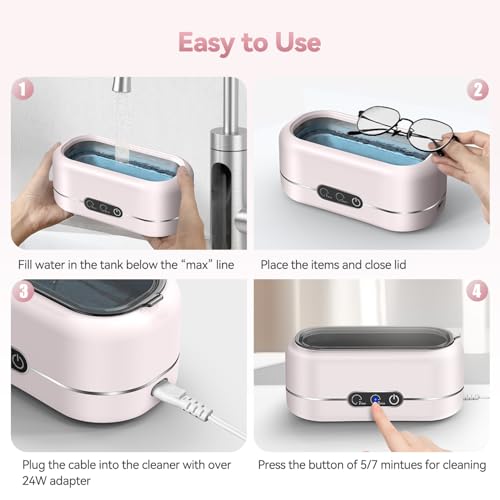 Easy to Use

1

2

Fill water in the tank below the "max" line

Place the items and close lid

3

4

Plug the cable into the cleaner with over 24W adapter

Press the button of 5/7 mintues for cleaning