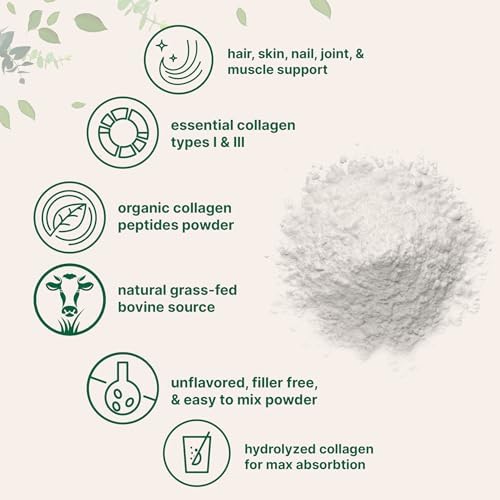 hair, skin, nail, joint, & muscle support

essential collagen types I & III

organic collagen peptides powder

natural grass-fed bovine source

unflavored, filler free, & easy to mix powder

hydrolyzed collagen for max absorbtion