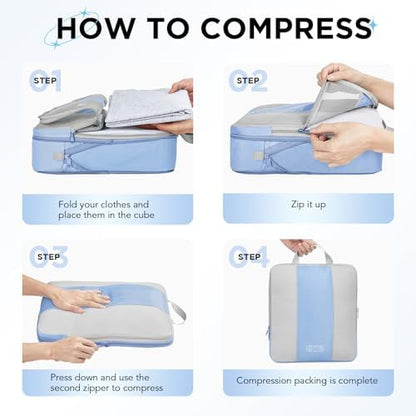 HOW TO COMPRESS

STEP 01

Fold your clothes and place them in the cube

STEP 02

Zip it up

STEP 03

Press down and use the second zipper to compress

STEP 04

Compression packing is complete