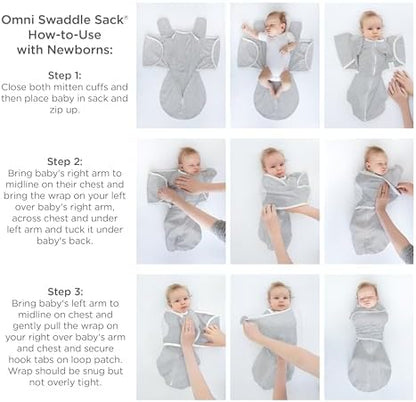 Omni Swaddle Sack®
How-to-Use
with Newborns:

Step 1:
Close both mitten cuffs and then place baby in sack and zip up.

Step 2:
Bring baby's right arm to midline on their chest and bring the wrap on your left over baby's right arm, across chest and under left arm and tuck it under baby's back.

Step 3:
Bring baby's left arm to midline on chest and gently pull the wrap on your right over baby's arm and chest and secure hook tabs on loop patch. Wrap should be snug but not overly tight.