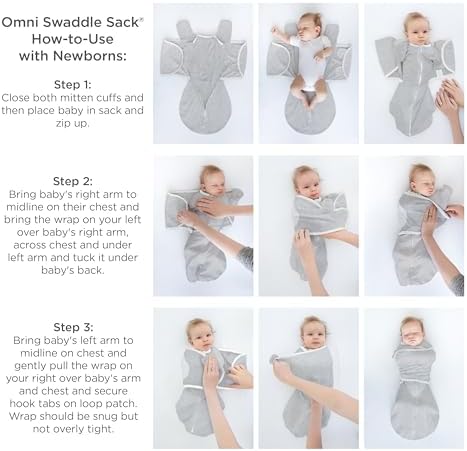 Omni Swaddle Sack®
How-to-Use
with Newborns:

Step 1:
Close both mitten cuffs and then place baby in sack and zip up.

Step 2:
Bring baby's right arm to midline on their chest and bring the wrap on your left over baby's right arm, across chest and under left arm and tuck it under baby's back.

Step 3:
Bring baby's left arm to midline on chest and gently pull the wrap on your right over baby's arm and chest and secure hook tabs on loop patch. Wrap should be snug but not overly tight.