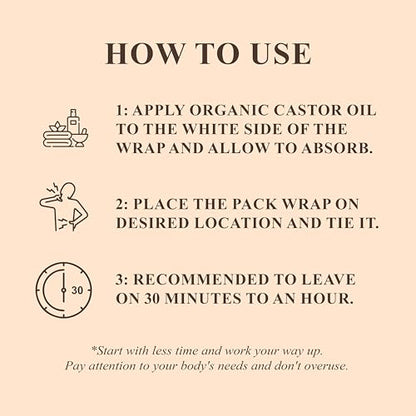 HOW TO USE

1: APPLY ORGANIC CASTOR OIL TO THE WHITE SIDE OF THE WRAP AND ALLOW TO ABSORB.

2: PLACE THE PACK WRAP ON DESIRED LOCATION AND TIE IT.

30

3: RECOMMENDED TO LEAVE ON 30 MINUTES TO AN HOUR.

*Start with less time and work your way up. Pay attention to your body's needs and don't overuse.