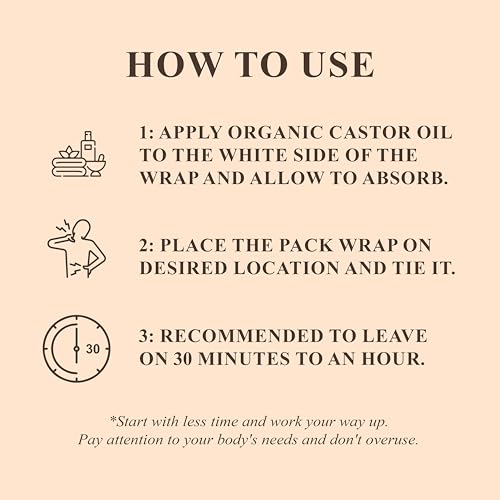 HOW TO USE

1: APPLY ORGANIC CASTOR OIL TO THE WHITE SIDE OF THE WRAP AND ALLOW TO ABSORB.

2: PLACE THE PACK WRAP ON DESIRED LOCATION AND TIE IT.

30

3: RECOMMENDED TO LEAVE ON 30 MINUTES TO AN HOUR.

*Start with less time and work your way up. Pay attention to your body's needs and don't overuse.