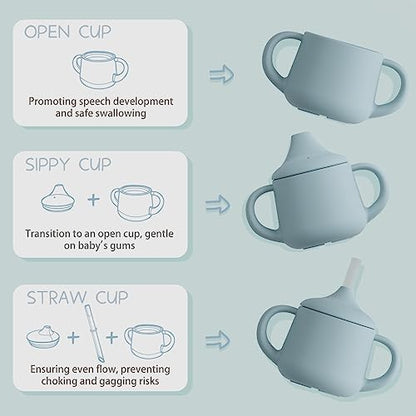 OPEN CUP

Promoting speech development and safe swallowing

SIPPY CUP

+

Transition to an open cup, gentle on baby's gums

STRAW CUP

+ +

Ensuring even flow, preventing choking and gagging risks