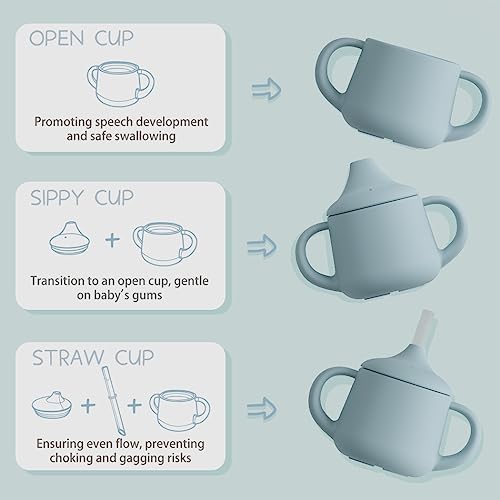 OPEN CUP

Promoting speech development and safe swallowing

SIPPY CUP

+

Transition to an open cup, gentle on baby's gums

STRAW CUP

+ +

Ensuring even flow, preventing choking and gagging risks