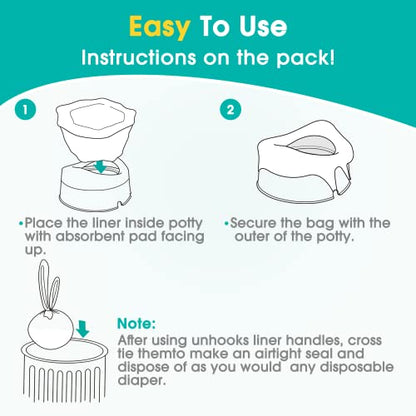 Easy To Use
Instructions on the pack!

1

•Place the liner inside potty with absorbent pad facing up.

2

•Secure the bag with the outer of the potty.

Note:
After using unhooks liner handles, cross tie themto make an airtight seal and dispose of as you would any disposable diaper.