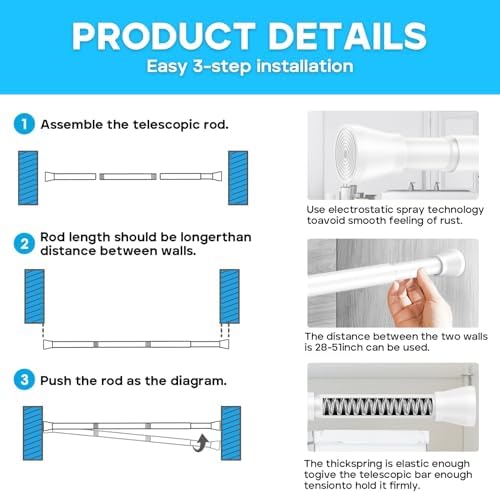 PRODUCT DETAILS
Easy 3-step installation

1 Assemble the telescopic rod.

2 Rod length should be longerthan distance between walls.

3 Push the rod as the diagram.

Use electrostatic spray technology toavoid smooth feeling of rust.

The distance between the two walls is 28-51inch can be used.

The thickspring is elastic enough togive the telescopic bar enough tensionto hold it firmly.