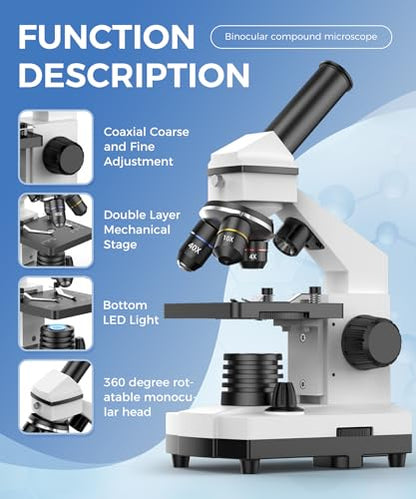 FUNCTION DESCRIPTION

Binocular compound microscope

Coaxial Coarse and Fine Adjustment

Double Layer Mechanical Stage

Bottom LED Light

360 degree rotatable monocular head

40X

10X

4X