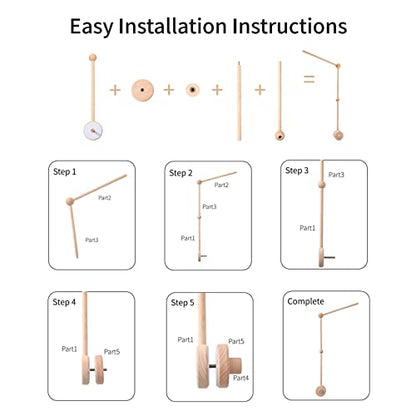 Easy Installation Instructions

+ + + + =

Step 1
Part2
Part3

Step 2
Part2
Part3
Part1

Step 3
Part3
Part1

Step 4
Part1
Part5

Step 5
Part1
Part5
Part4

Complete