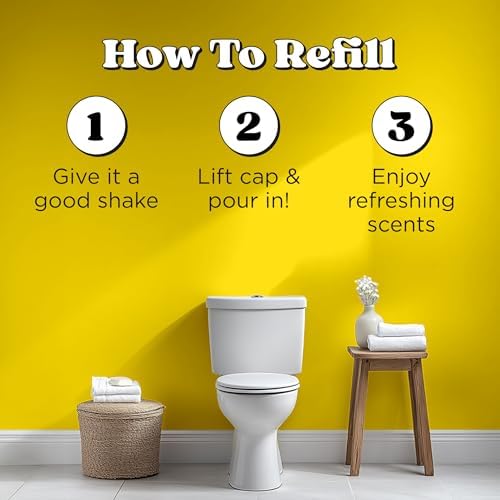 How To Refill

1
Give it a good shake

2
Lift cap & pour in!

3
Enjoy refreshing scents