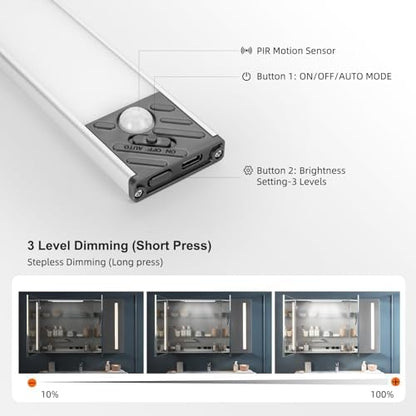 PIR Motion Sensor

Button 1: ON/OFF/AUTO MODE

ON OFF AUTO

Button 2: Brightness Setting-3 Levels

3 Level Dimming (Short Press)

Stepless Dimming (Long press)

10%

100%