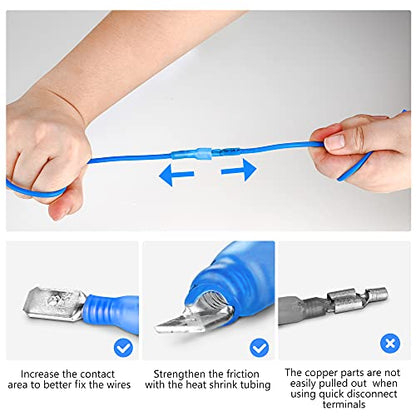 Increase the contact area to better fix the wires

Strengthen the friction with the heat shrink tubing

The copper parts are not easily pulled out when using quick disconnect terminals