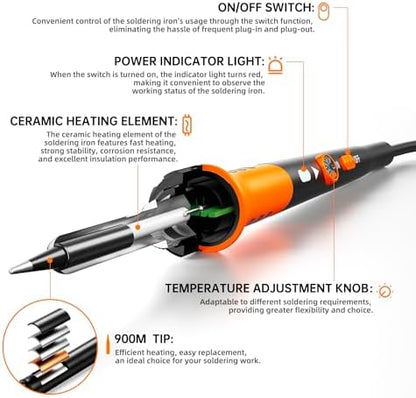 ON/OFF SWITCH:
Convenient control of the soldering iron's usage through the switch function, eliminating the hassle of frequent plug-in and plug-out.

POWER INDICATOR LIGHT:
When the switch is turned on, the indicator light turns red, making it convenient to observe the working status of the soldering iron.

CERAMIC HEATING ELEMENT:
The ceramic heating element of the soldering iron features fast heating, strong stability, corrosion resistance, and excellent insulation performance.

TEMPERATURE ADJUSTMENT KNOB:
Adaptable to different soldering requirements, providing greater flexibility and choice.

900M TIP:
Efficient heating, easy replacement, an ideal choice for your soldering work.