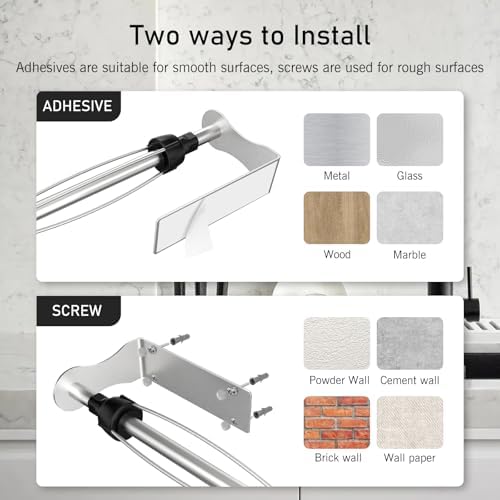 Two ways to Install

Adhesives are suitable for smooth surfaces, screws are used for rough surfaces

ADHESIVE

Metal
Glass
Wood
Marble

SCREW

Powder Wall
Cement wall
Brick wall
Wall paper