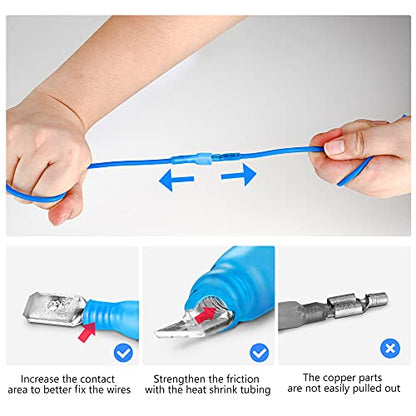 Increase the contact area to better fix the wires

Strengthen the friction with the heat shrink tubing

The copper parts are not easily pulled out