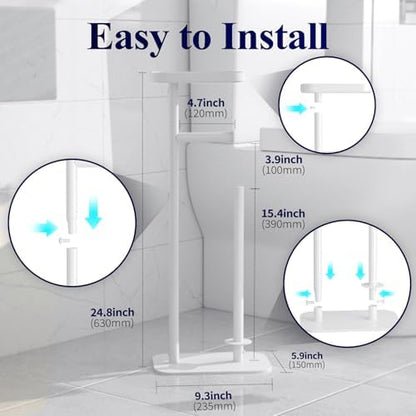 Easy to Install

4.7inch
(120mm)

3.9inch
(100mm)

15.4inch
(390mm)

24.8inch
(630mm)

5.9inch
(150mm)

9.3inch
(235mm)