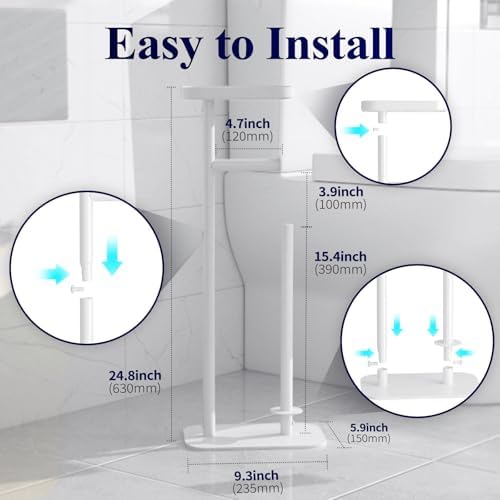 Easy to Install

4.7inch
(120mm)

3.9inch
(100mm)

15.4inch
(390mm)

24.8inch
(630mm)

5.9inch
(150mm)

9.3inch
(235mm)