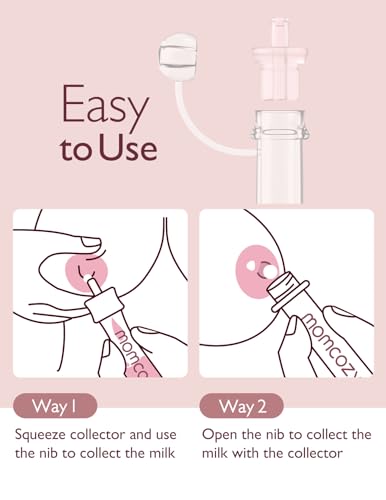 Easy to Use

momco

momcozy

Way 1

Squeeze collector and use the nib to collect the milk

Way 2

Open the nib to collect the milk with the collector