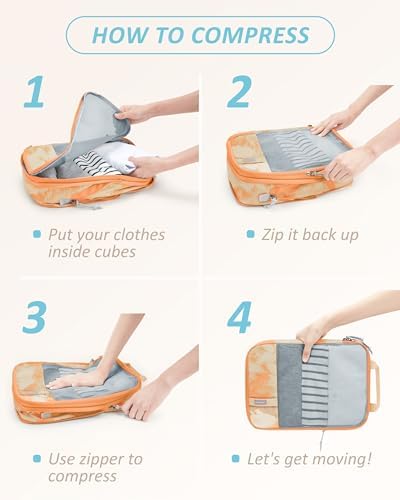 HOW TO COMPRESS

1

Put your clothes inside cubes

2

Zip it back up

3

Use zipper to compress

4

Let's get moving!